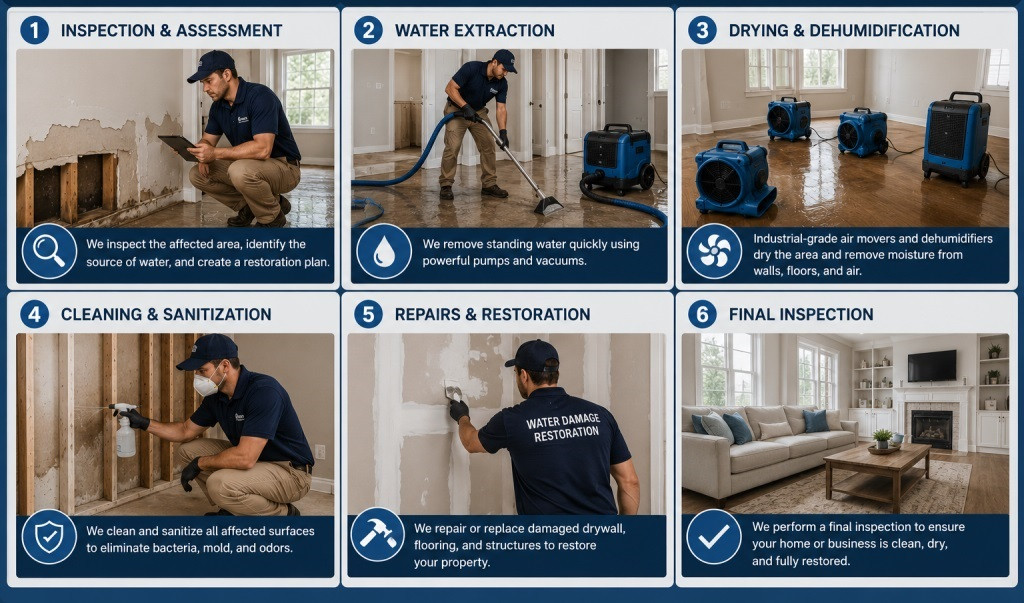 1 INSPECTION & ASSESSMENT

We inspect the affected area, identify the source of water, and create a restoration plan.

2 WATER EXTRACTION

We remove standing water quickly using powerful pumps and vacuums.

3 DRYING & DEHUMIDIFICATION

Industrial-grade air movers and dehumidifiers dry the area and remove moisture from walls, floors, and air.

4 CLEANING & SANITIZATION

We clean and sanitize all affected surfaces to eliminate bacteria, mold, and odors.

5 REPAIRS & RESTORATION

WATER DAMAGE RESTORATION

We repair or replace damaged drywall, flooring, and structures to restore your property.

6 FINAL INSPECTION

We perform a final inspection to ensure your home or business is clean, dry, and fully restored.