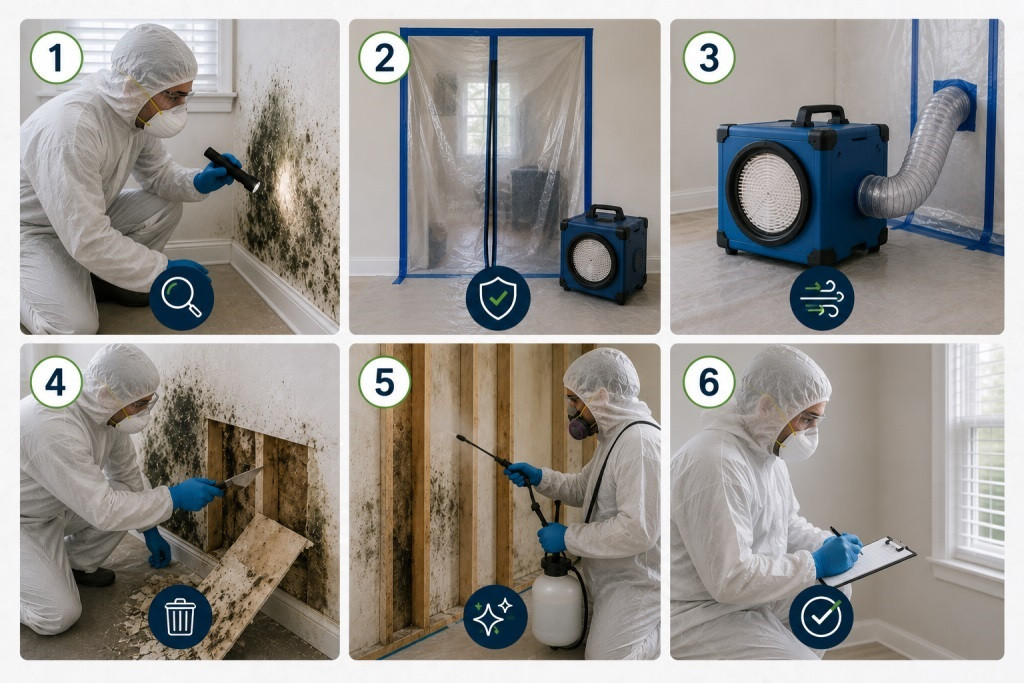 1
2
3
4
5
6